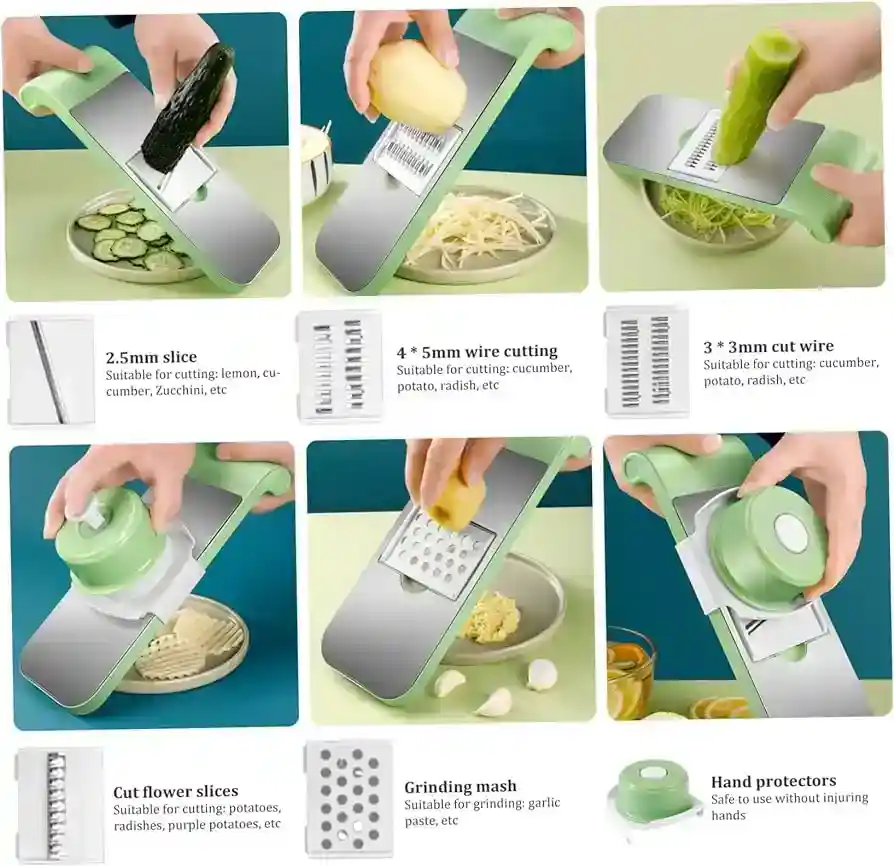 2.5mm slice
Suitable for cutting: lemon, cucumber, Zucchini, etc

4 * 5mm wire cutting
Suitable for cutting: cucumber, potato, radish, etc

3 * 3mm cut wire
Suitable for cutting: cucumber, potato, radish, etc

Cut flower slices
Suitable for cutting: potatoes, radishes, purple potatoes, etc

Grinding mash
Suitable for grinding: garlic paste, etc

Hand protectors
Safe to use without injuring hands